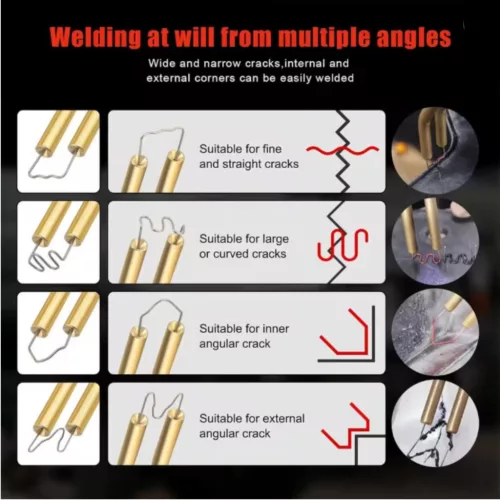 Welding at will from multiple angles

Wide and narrow cracks,internal and external corners can be easily welded

Suitable for fine and straight cracks

Suitable for large or curved cracks

Suitable for inner angular crack

Suitable for external angular crack