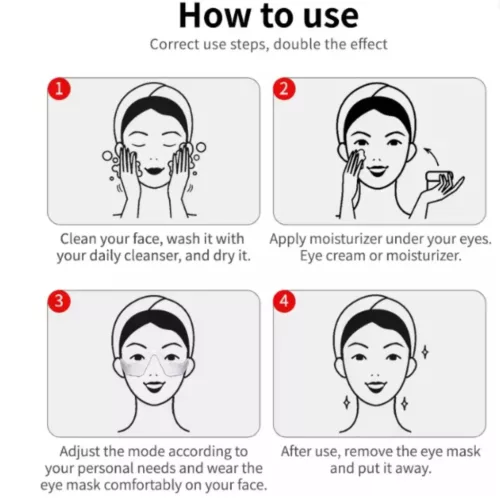 How to use

Correct use steps, double the effect

1

Clean your face, wash it with your daily cleanser, and dry it.

2

Apply moisturizer under your eyes. Eye cream or moisturizer.

3

Adjust the mode according to your personal needs and wear the eye mask comfortably on your face.

4

After use, remove the eye mask and put it away.