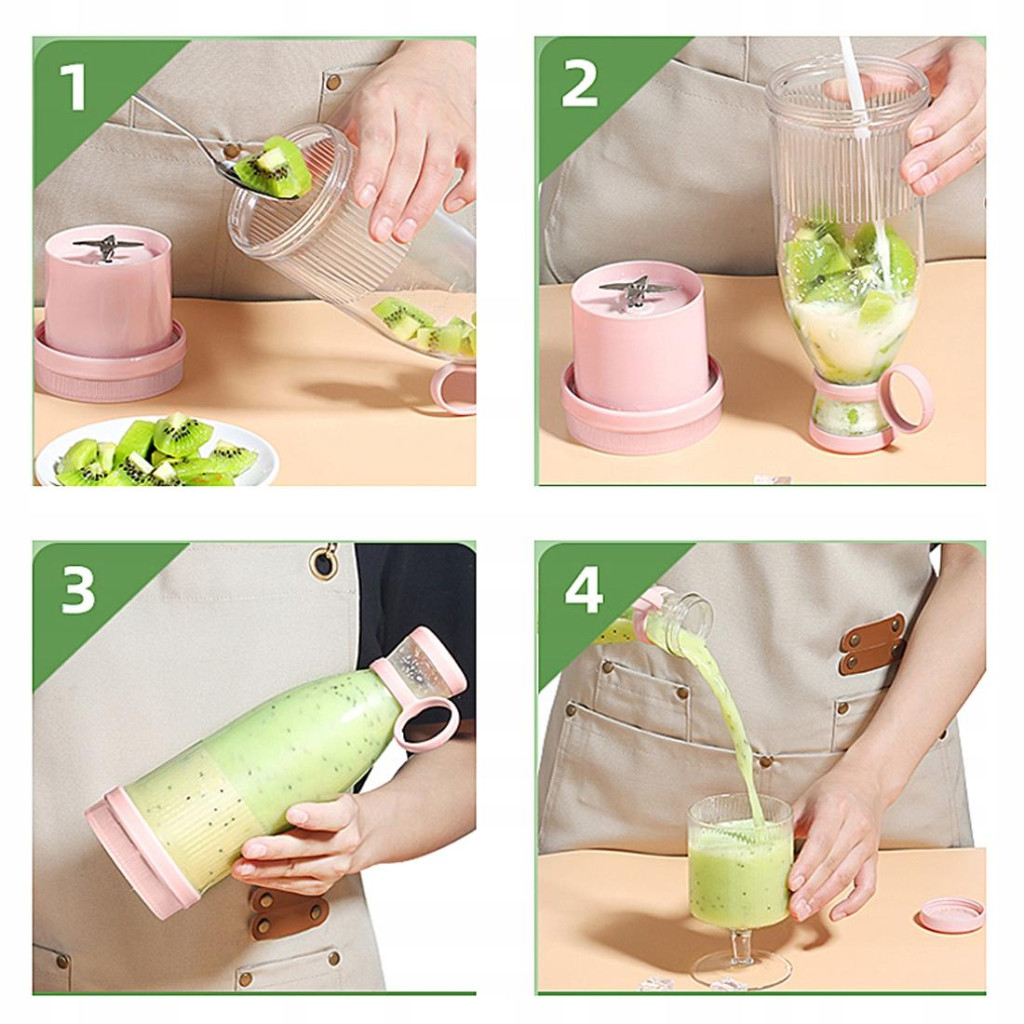 1

2

3

4