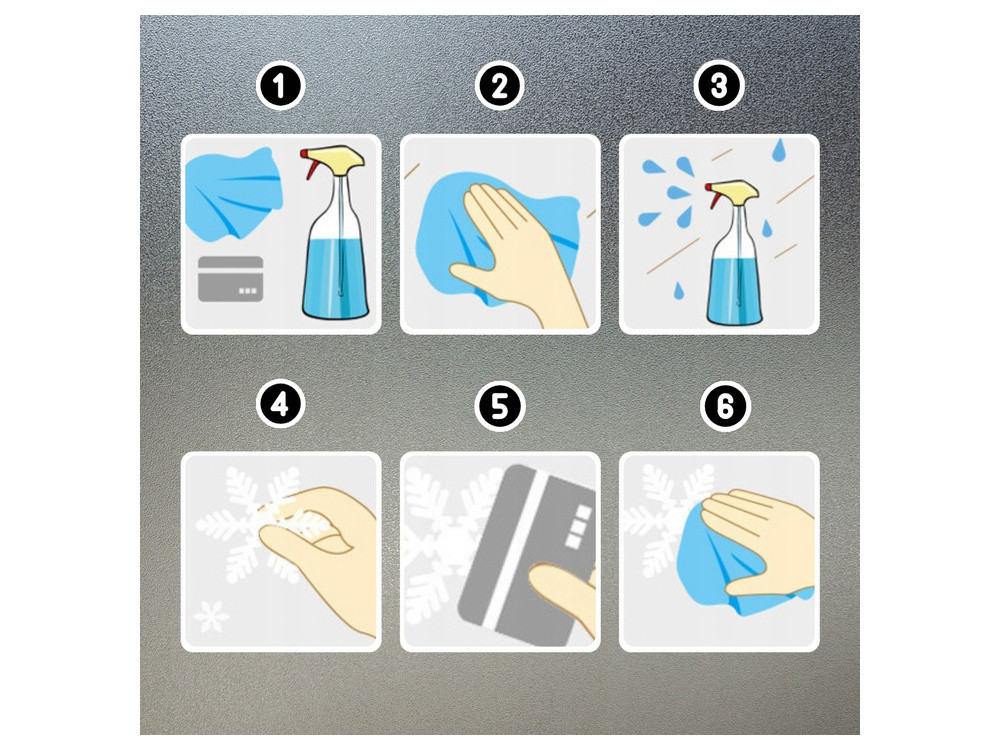 1
2
3
4
5
6