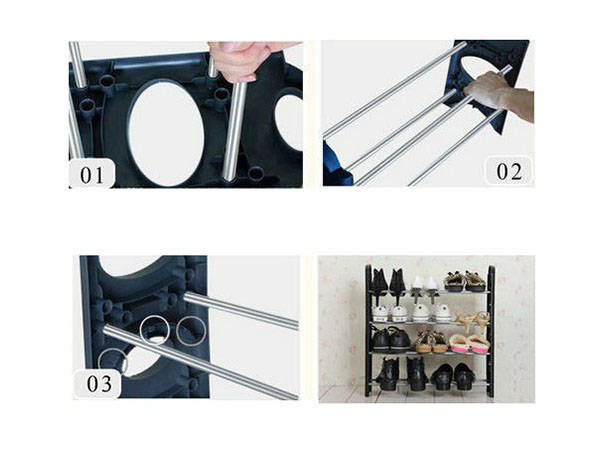 01

02

03