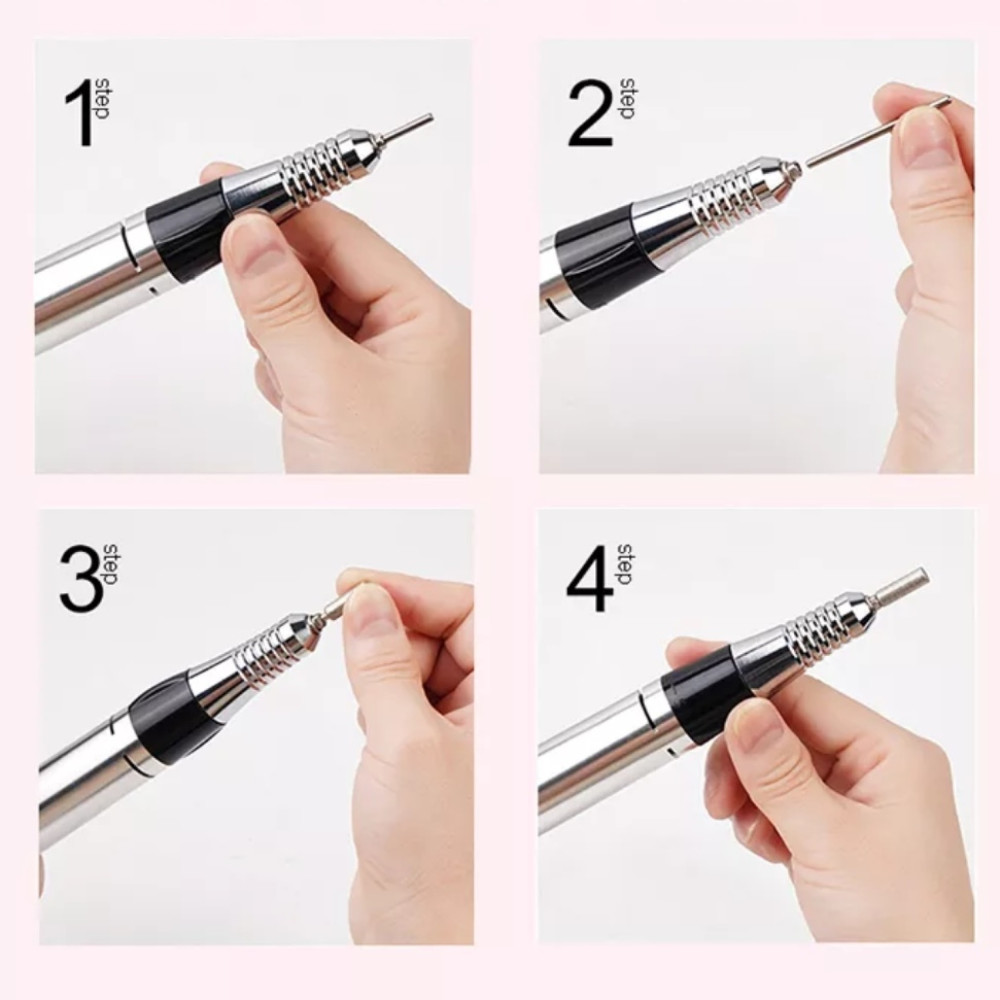 1 step

2 step

3 step

4 step