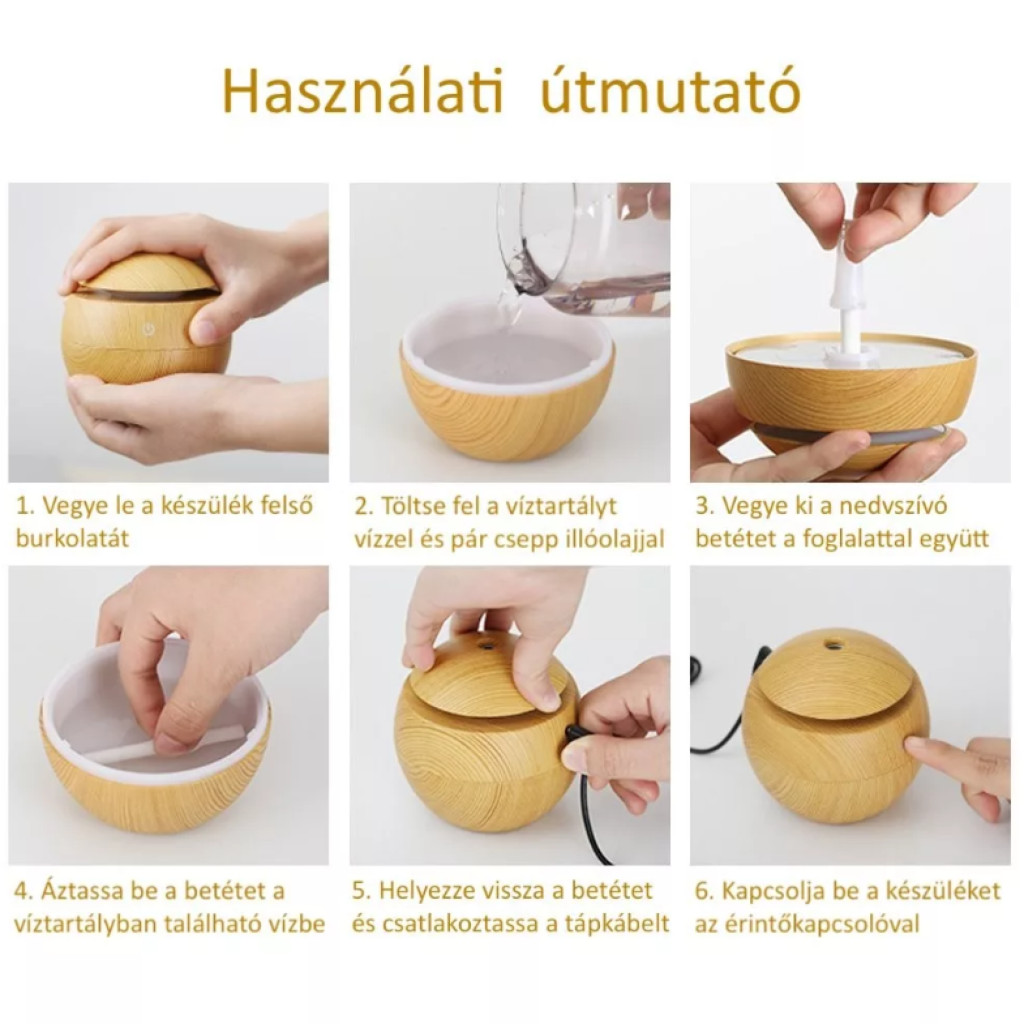 Használati útmutató

1. Vegye le a készülék felső burkolatát

2. Töltse fel a víztartályt vízzel és pár csepp illóolajjal

3. Vegye ki a nedvszívó betétet a foglalattal együtt

4. Áztassa be a betétet a víztartályban található vízbe

5. Helyezze vissza a betétet és csatlakoztassa a tápkábelt

6. Kapcsolja be a készüléket az érintőkapcsolóval