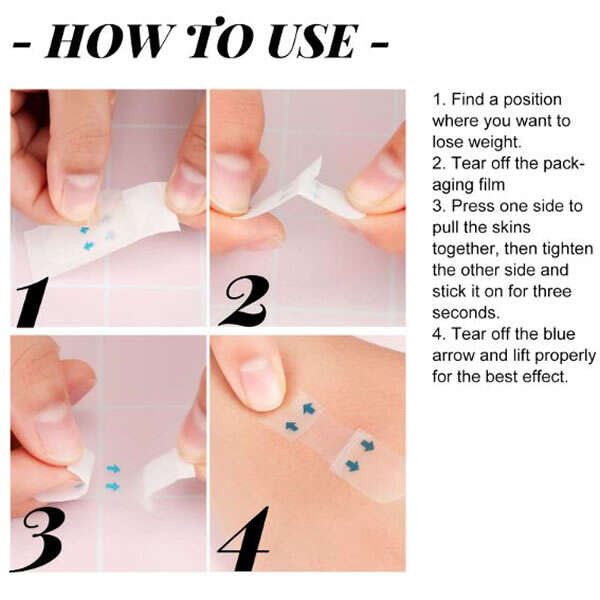 - HOW TO USE -

1

2

3

4

1. Find a position where you want to lose weight.
2. Tear off the packaging film
3. Press one side to pull the skins together, then tighten the other side and stick it on for three seconds.
4. Tear off the blue arrow and lift properly for the best effect.